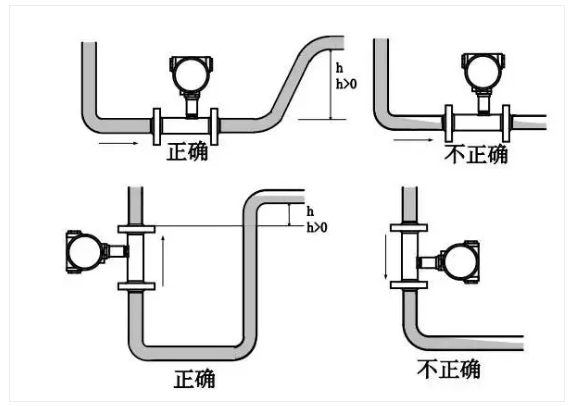 h
h>0
正确
不正确
h
h>0
正确
不正确