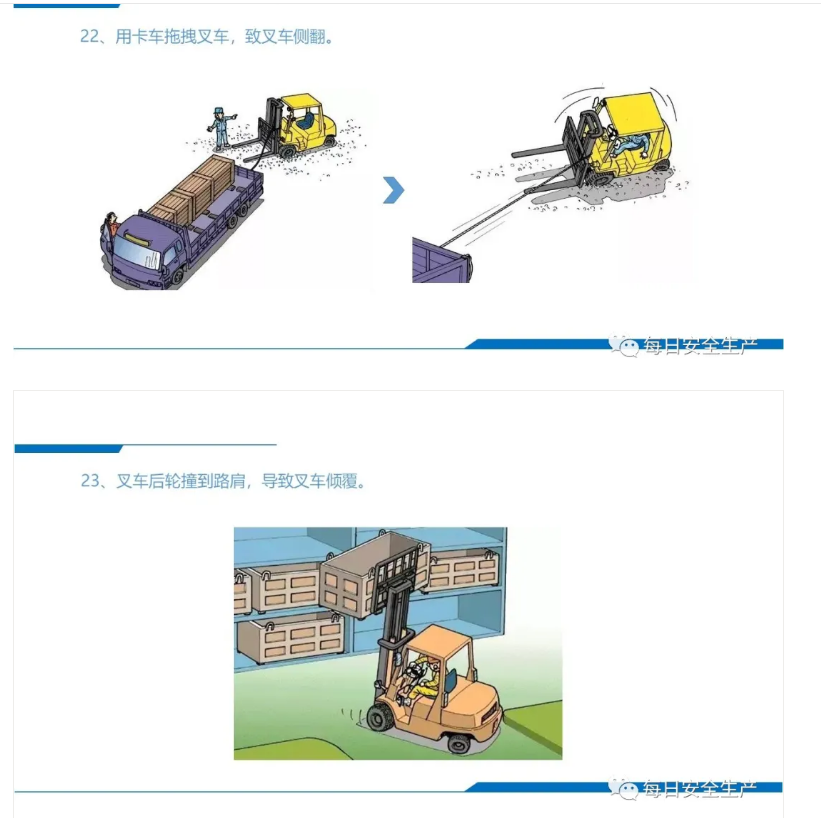 22、用卡车拖拽叉车，致叉车侧翻。

每日安全生产

23、叉车后轮撞到路肩，导致叉车倾覆。

每日安全生产